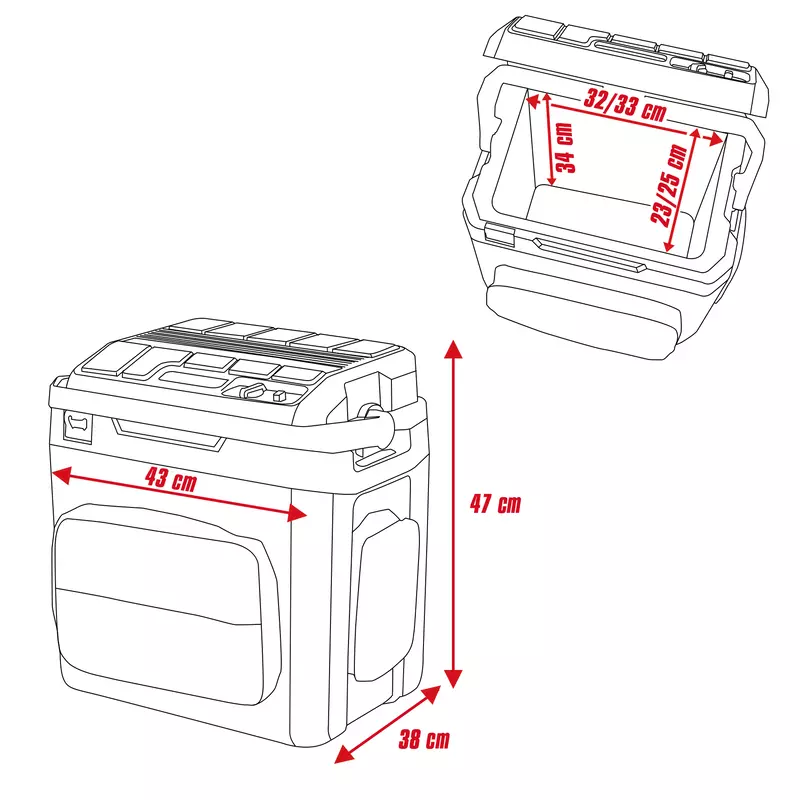 32/33 cm
34 cm
23/25 cm
43 cm
47 cm
38 cm