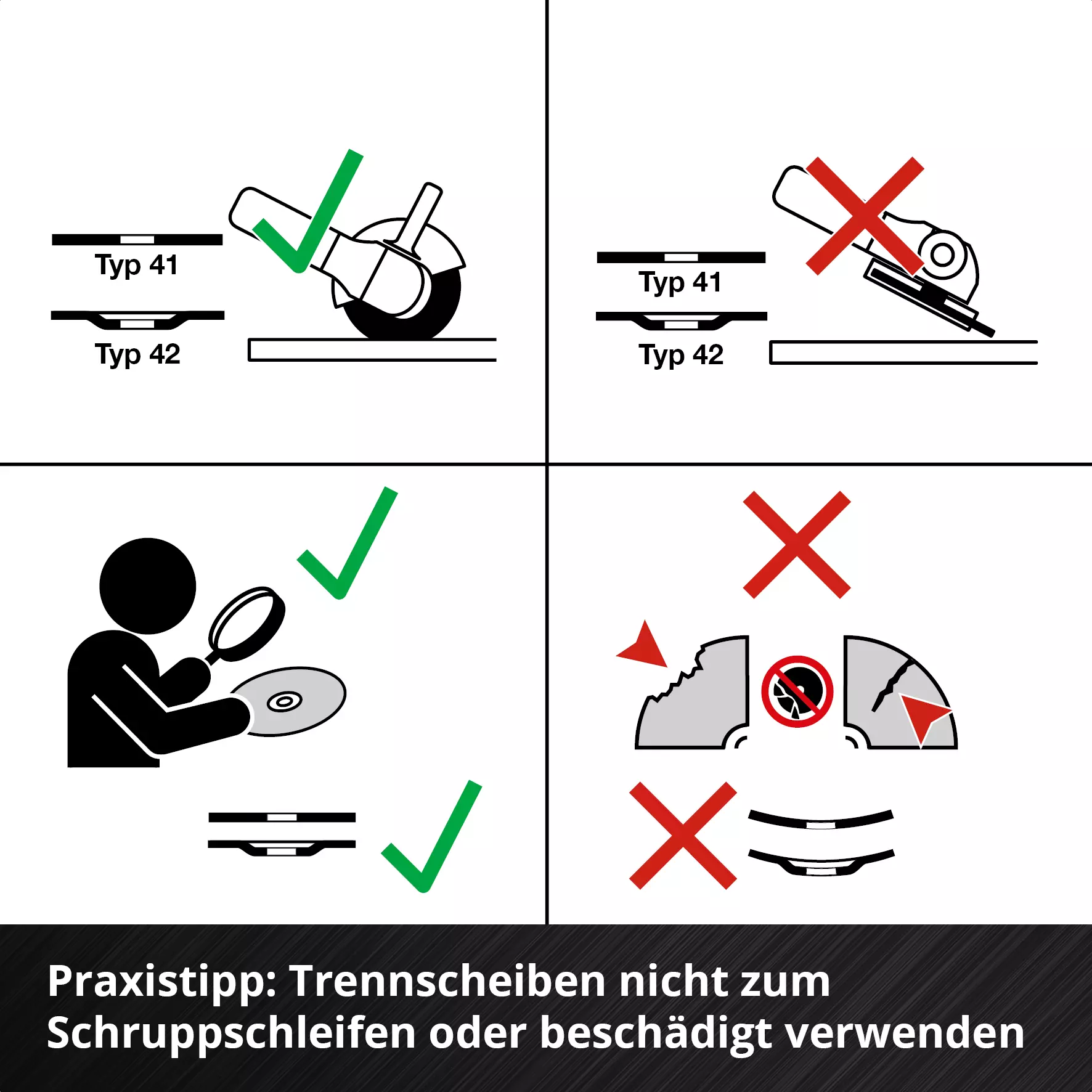 Typ 41

Typ 42

Typ 41

Typ 42

Praxistipp: Trennscheiben nicht zum Schruppschleifen oder beschädigt verwenden