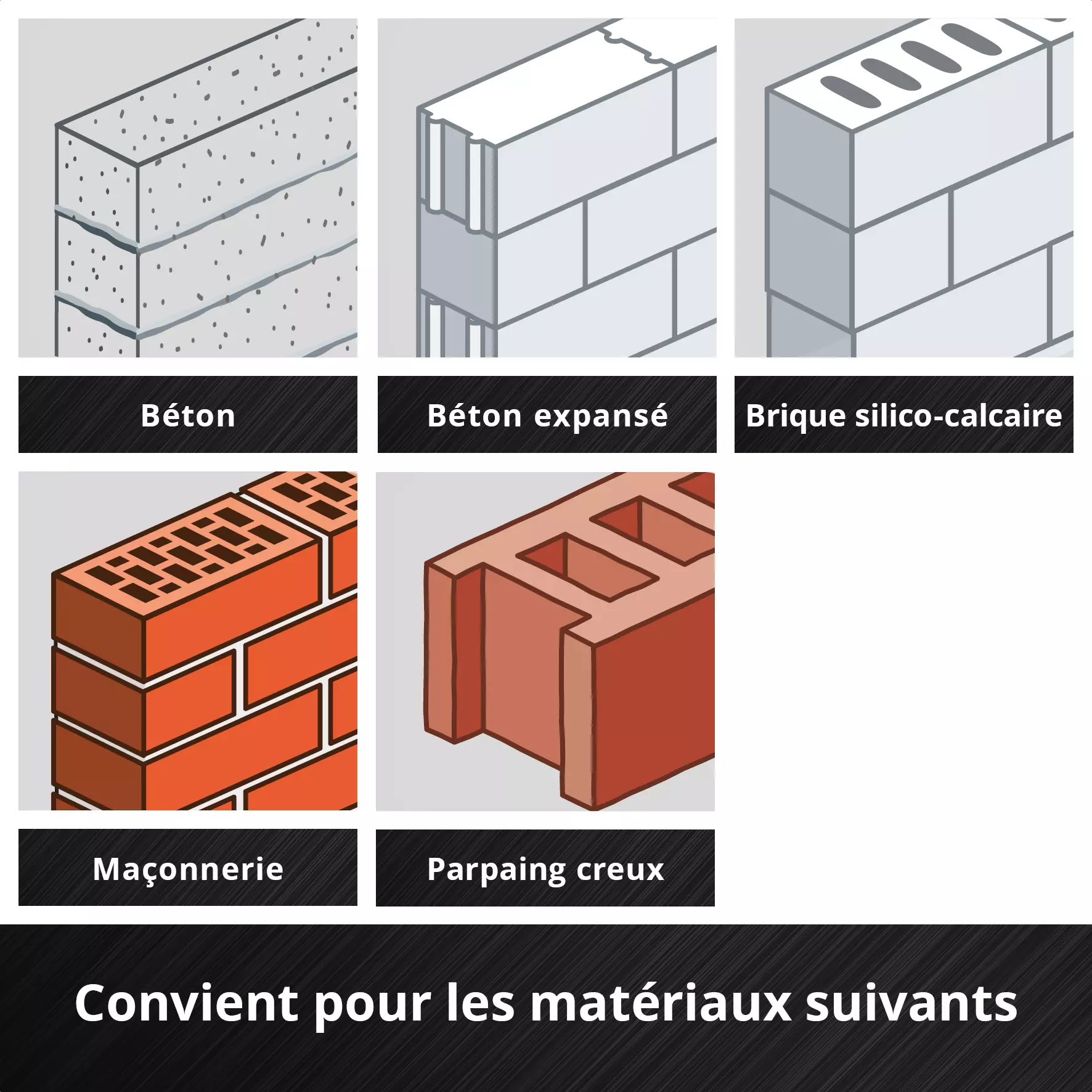 Béton

Béton expansé

Brique silico-calcaire

Maçonnerie

Parpaing creux

Convient pour les matériaux suivants