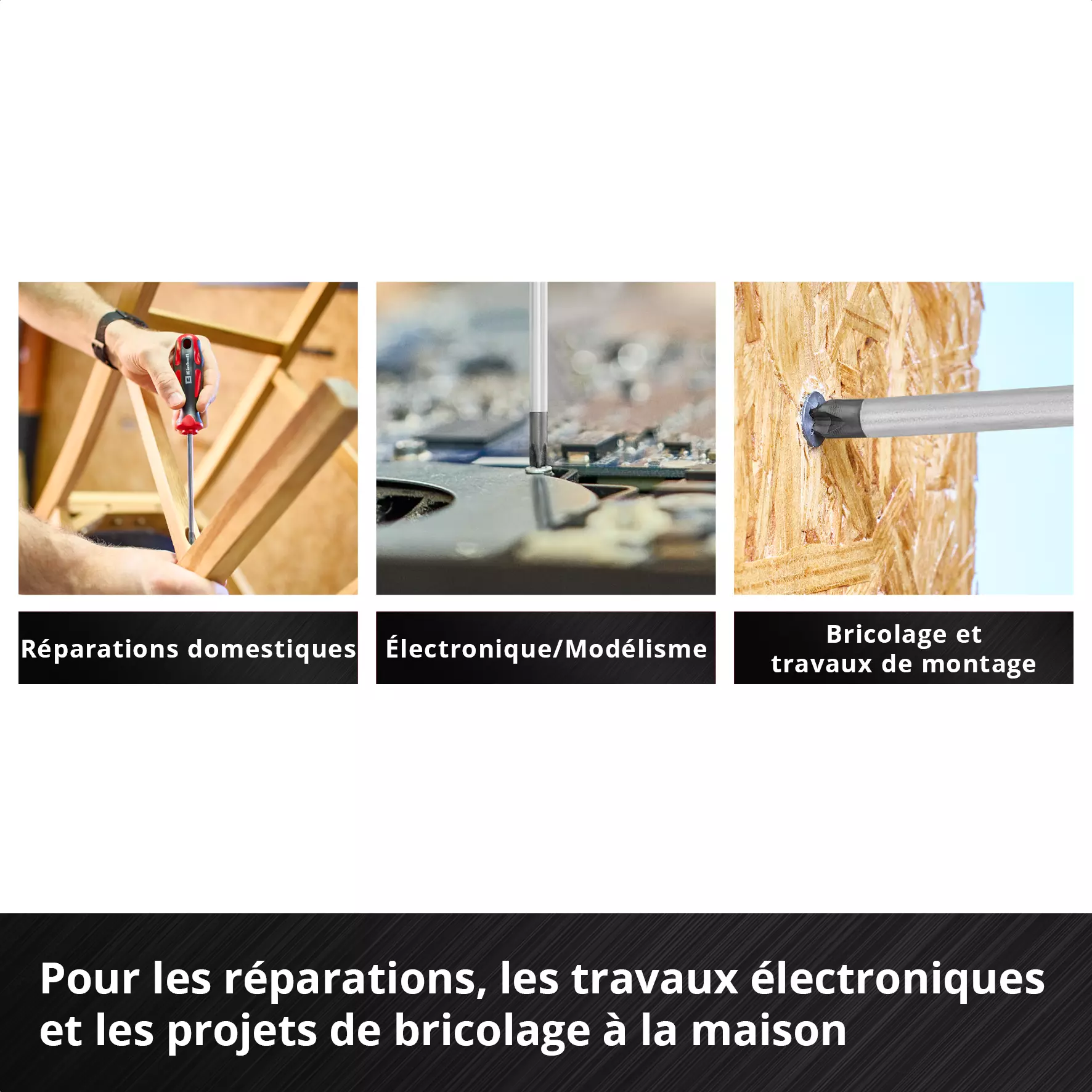 Einhell

Réparations domestiques

Électronique/Modélisme

Bricolage et travaux de montage

Pour les réparations, les travaux électroniques et les projets de bricolage à la maison