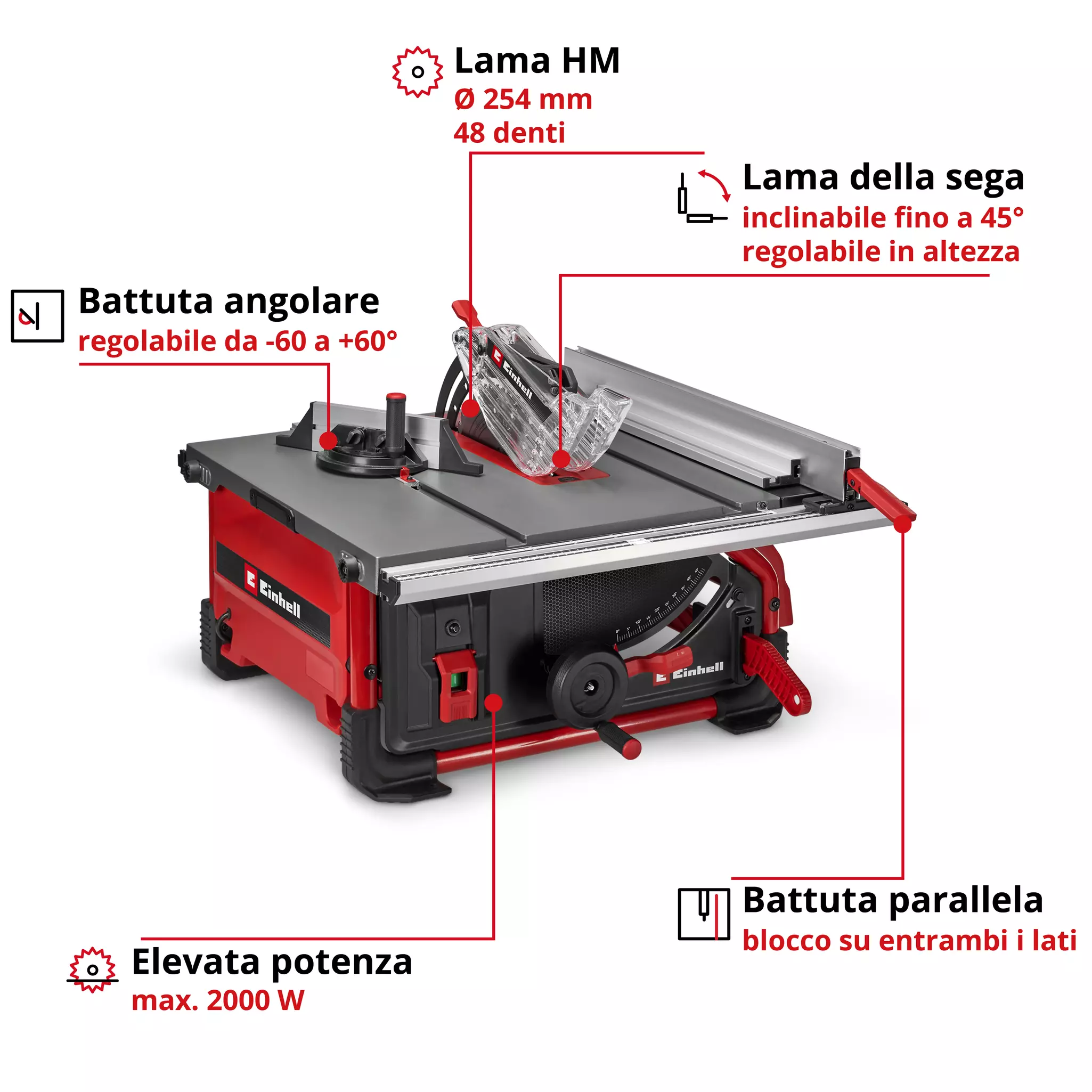 Lama HM
Ø 254 mm
48 denti

Lama della sega
inclinabile fino a 45°
regolabile in altezza

Battuta angolare
regolabile da -60 a +60°

Einhell

Einhell

Einhell

Battuta parallela
blocco su entrambi i lati

Elevata potenza
max. 2000 W