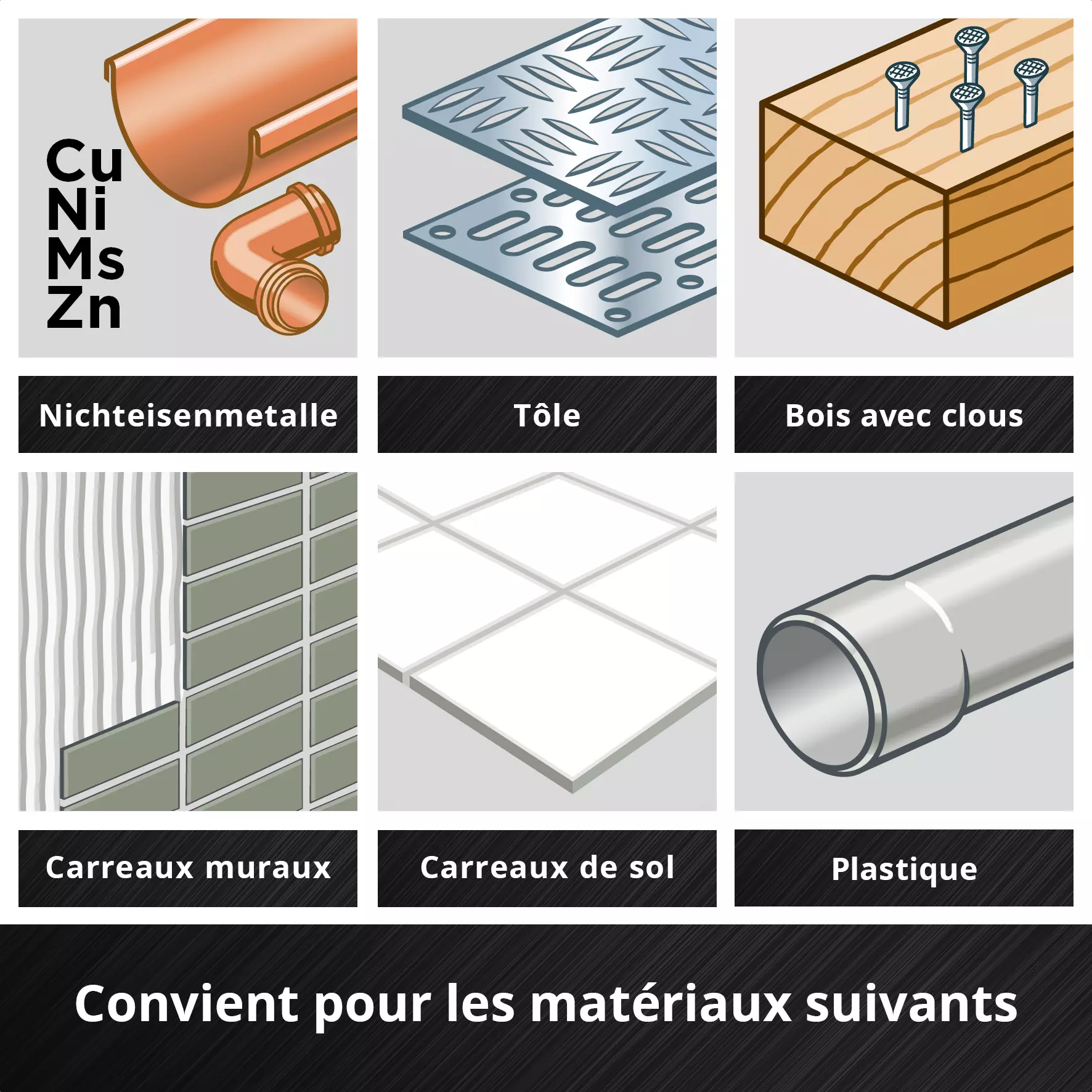 Cu
Ni
Ms
Zn

Nichteisenmetalle

Tôle

Bois avec clous

Carreaux muraux

Carreaux de sol

Plastique

Convient pour les matériaux suivants